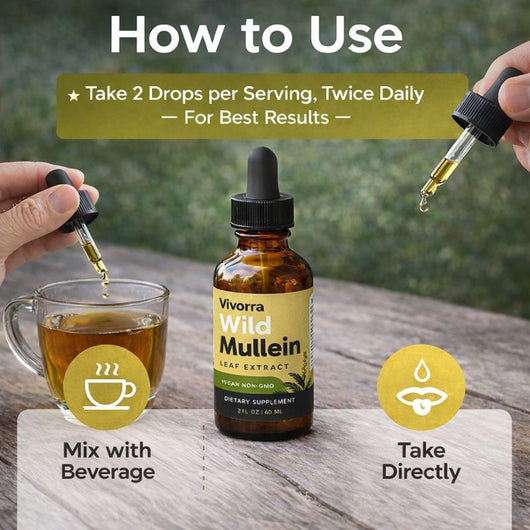 How to Use

★ Take 2 Drops per Serving, Twice Daily
— For Best Results —

Vivorra
Wild
Mullein
LEAF EXTRACT
VEGAN NON-GMO
DIETARY SUPPLEMENT
2 FL OZ | 60 ML

Mix with Beverage

Take Directly